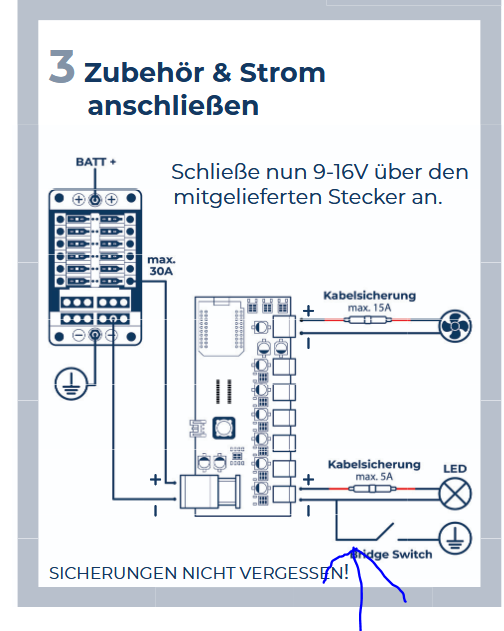 3 Zubehör & Strom anschließen

Schließe nun 9-16V über den mitgelieferten Stecker an.

BATT +

max. 30A

Kabelsicherung
max. 15A

+
-

Kabelsicherung
max. 5A

LED

+
-

+
-

Bridge Switch

SICHERUNGEN NICHT VERGESSEN!